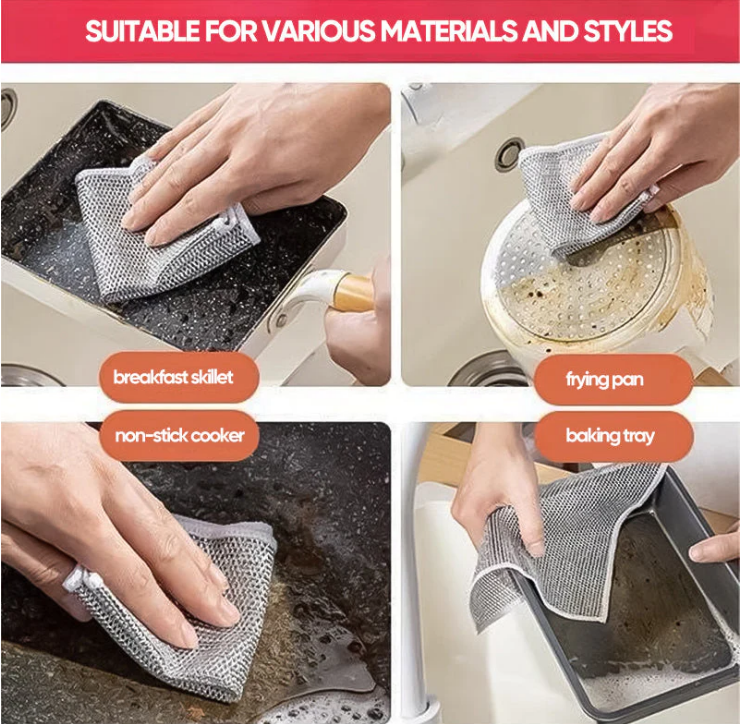 SUITABLE FOR VARIOUS MATERIALS AND STYLES

breakfast skillet

frying pan

non-stick cooker

baking tray